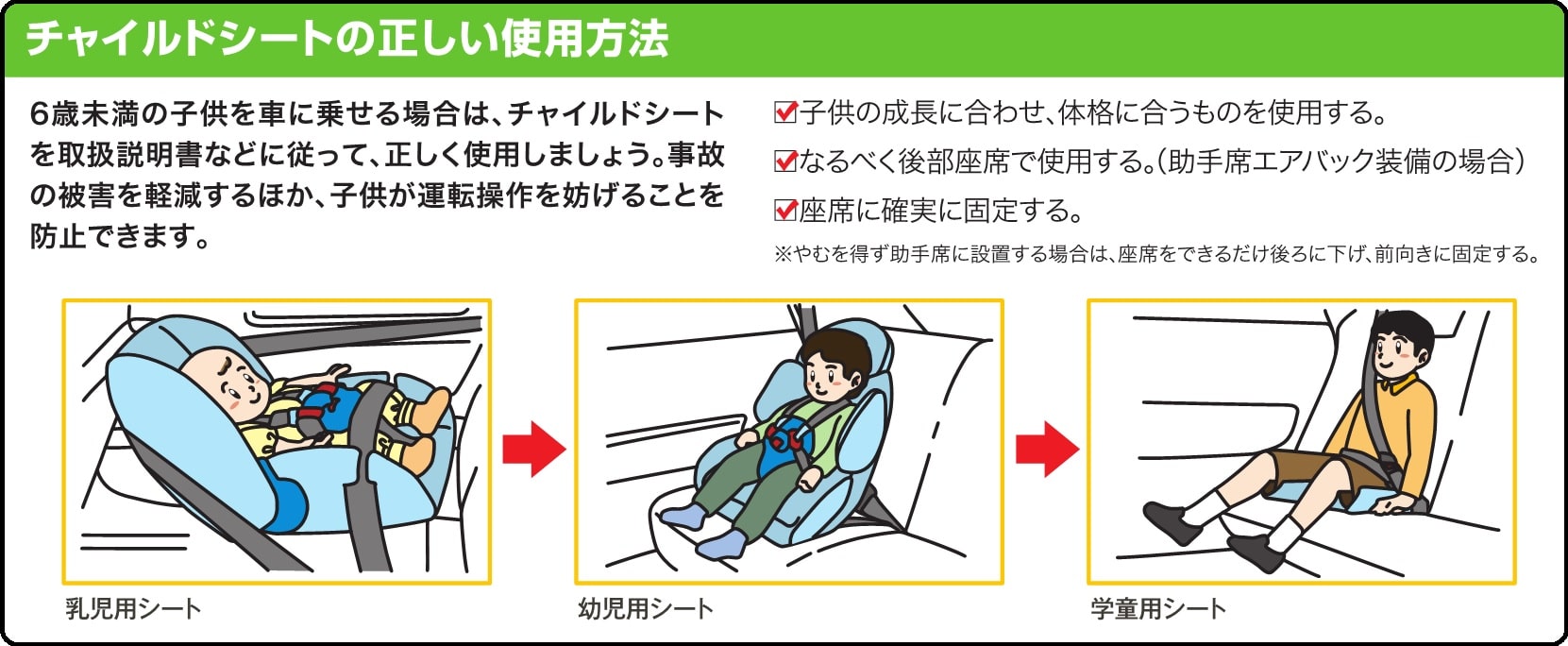 チャイルドシートの正しい使用方法

6歳未満の子供を車に乗せる場合は、チャイルドシートを取扱説明書などに従って、正しく使用しましょう。事故の被害を軽減するほか、子供が運転操作を妨げることを防止できます。

☑子供の成長に合わせ、体格に合うものを使用する。

☑なるべく後部座席で使用する。（助手席エアバック装備の場合）

☑座席に確実に固定する。

※やむを得ず助手席に設置する場合は、座席をできるだけ後ろに下げ、前向きに固定する。

乳児用シート

幼児用シート

学童用シート